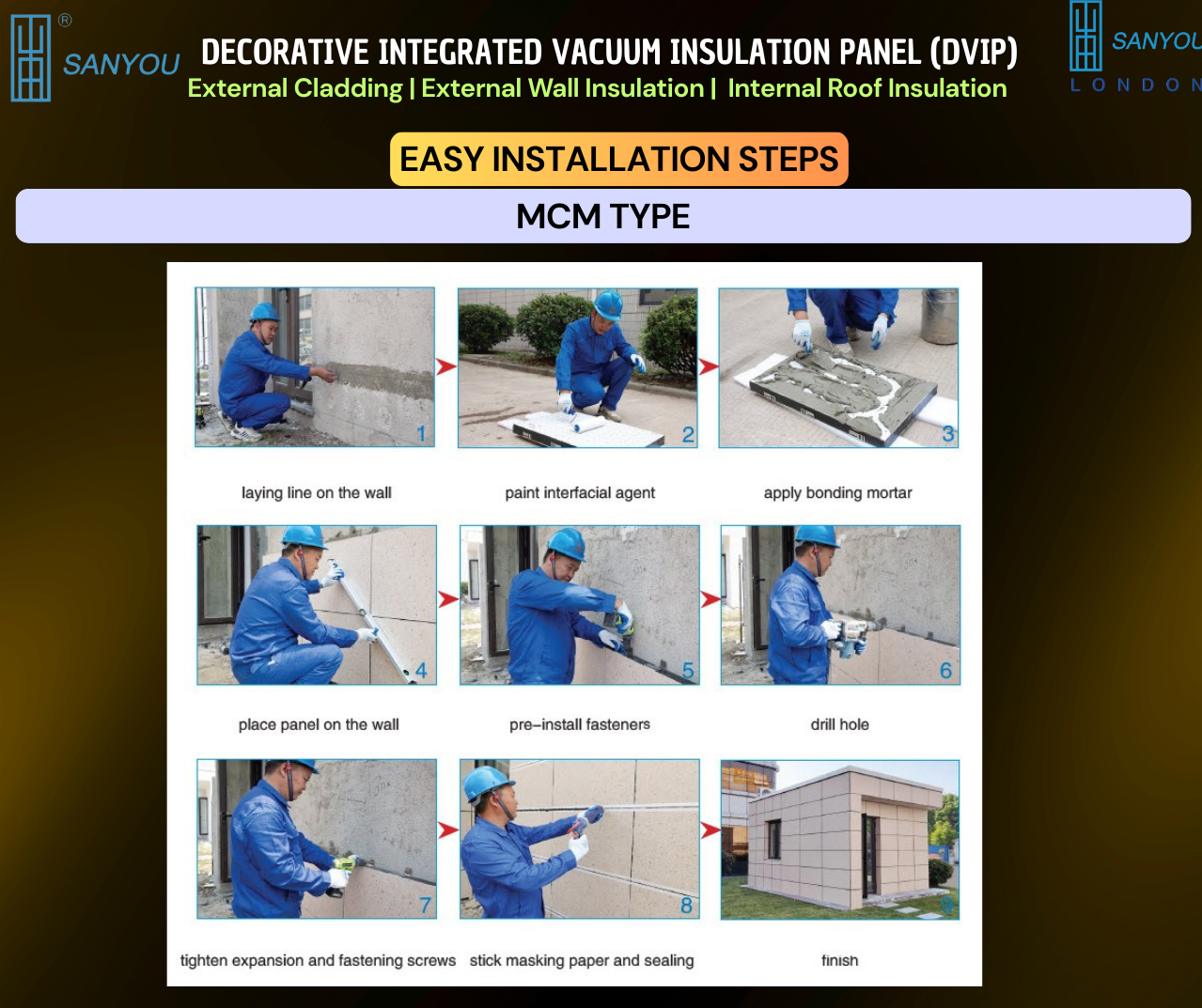 ® SANYOU

DECORATIVE INTEGRATED VACUUM INSULATION PANEL (DVIP)

External Cladding | External Wall Insulation | Internal Roof Insulation

SANYOU
LONDON

EASY INSTALLATION STEPS

MCM TYPE

1
laying line on the wall

2
paint interfacial agent

3
apply bonding mortar

4
place panel on the wall

5
pre–install fasteners

6
drill hole

7
tighten expansion and fastening screws

8
stick masking paper and sealing

9
finish