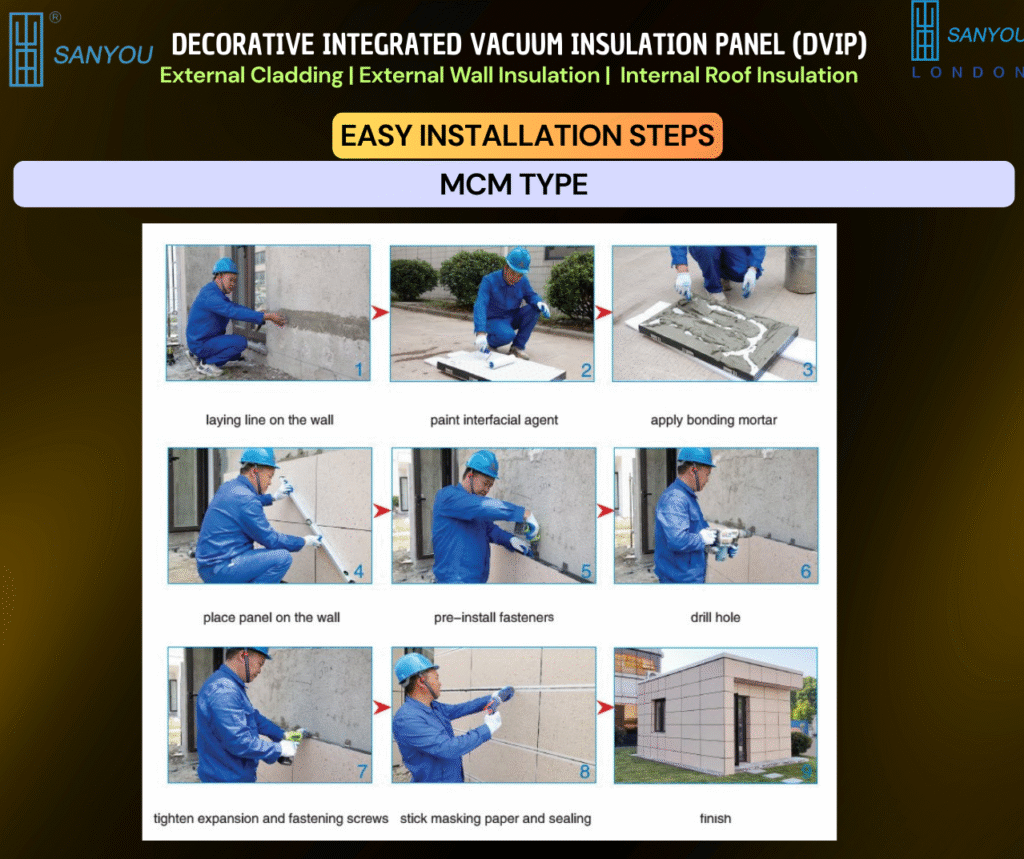 SANYOU®

DECORATIVE INTEGRATED VACUUM INSULATION PANEL (DVIP)
External Cladding | External Wall Insulation | Internal Roof Insulation

SANYOU
LONDON

EASY INSTALLATION STEPS

MCM TYPE

1
laying line on the wall

2
paint interfacial agent

3
apply bonding mortar

4
place panel on the wall

5
pre-install fasteners

6
drill hole

7
tighten expansion and fastening screws

8
stick masking paper and sealing

9
finish